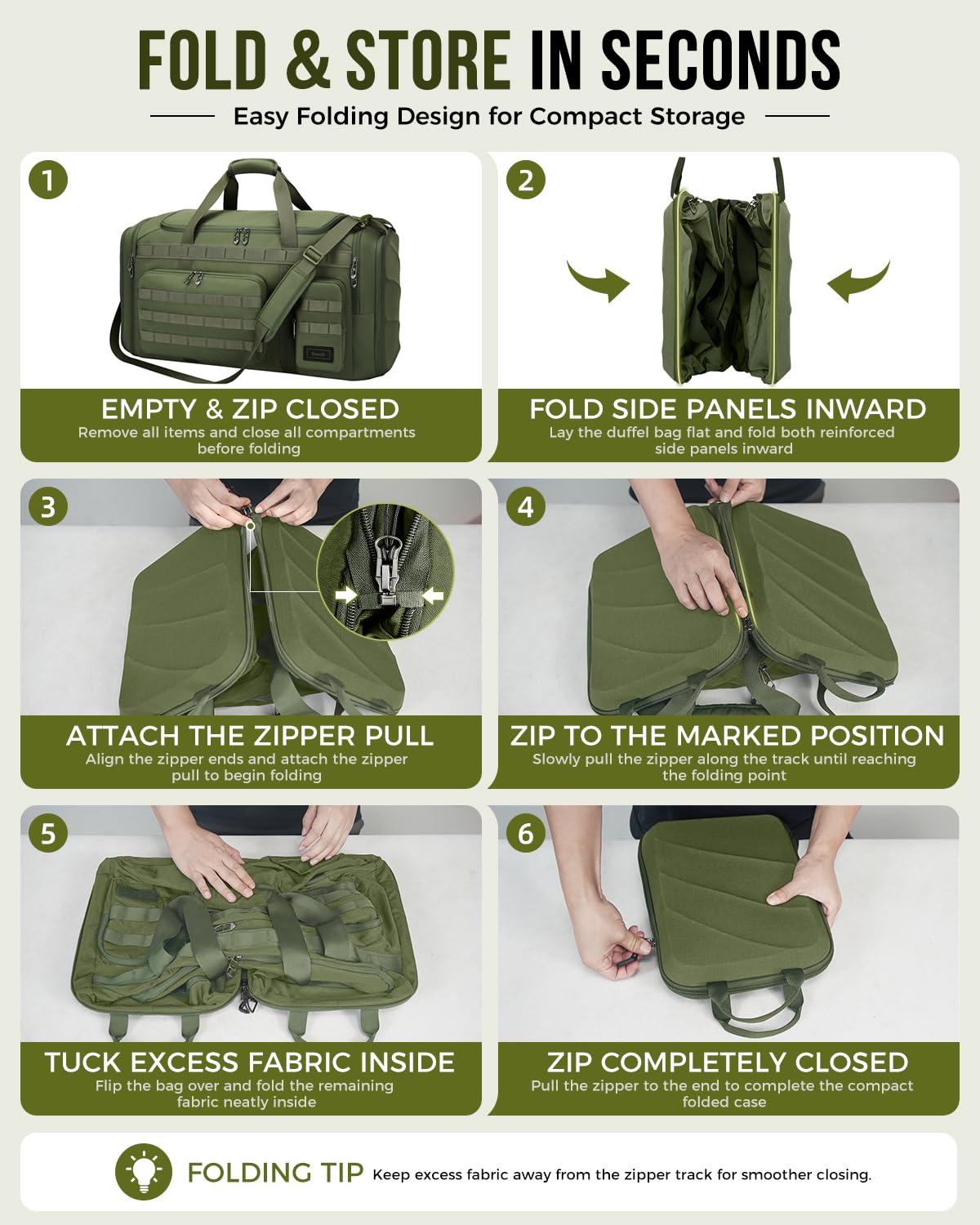 FOLD & STORE IN SECONDS

Easy Folding Design for Compact Storage

1

EMPTY & ZIP CLOSED
Remove all items and close all compartments before folding

2

FOLD SIDE PANELS INWARD
Lay the duffel bag flat and fold both reinforced side panels inward

3

ATTACH THE ZIPPER PULL
Align the zipper ends and attach the zipper pull to begin folding

4

ZIP TO THE MARKED POSITION
Slowly pull the zipper along the track until reaching the folding point

5

TUCK EXCESS FABRIC INSIDE
Flip the bag over and fold the remaining fabric neatly inside

6

ZIP COMPLETELY CLOSED
Pull the zipper to the end to complete the compact folded case

FOLDING TIP Keep excess fabric away from the zipper track for smoother closing.